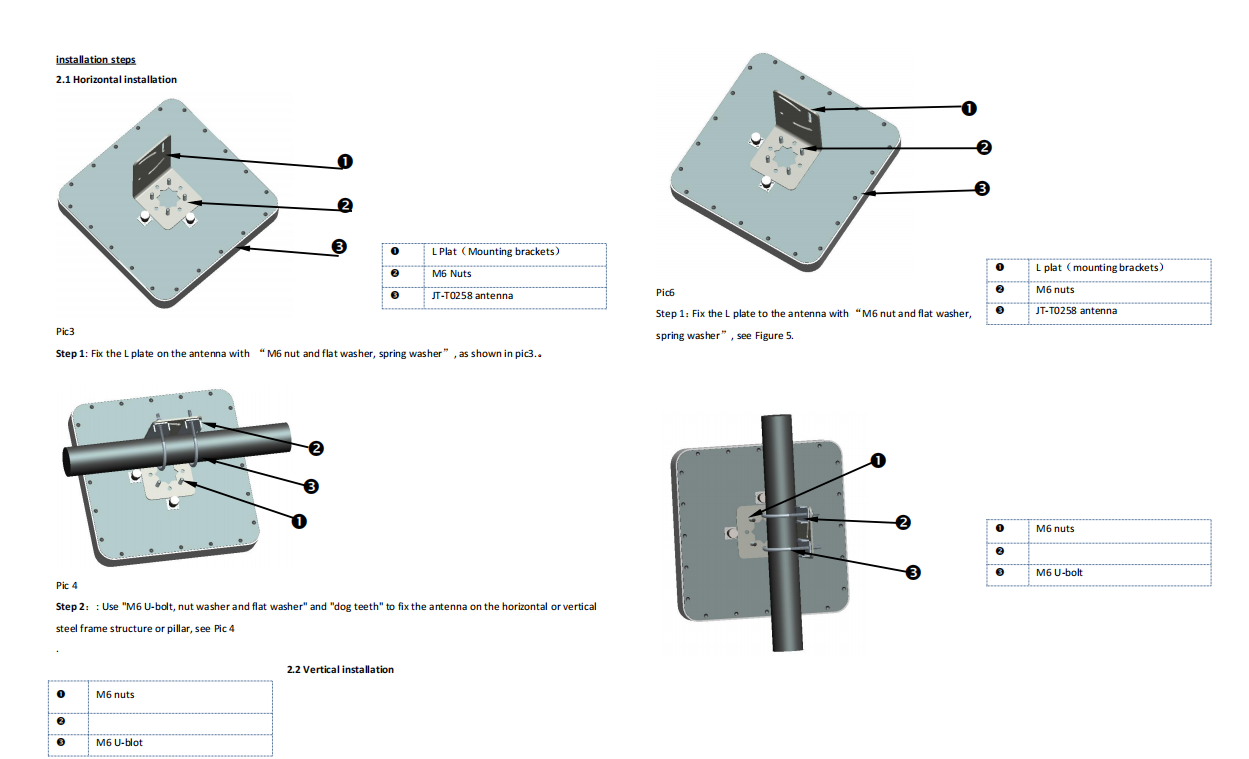 installation steps

2.1 Horizontal installation

❶
❷
❸

| ❶ | L Plat（Mounting brackets） |
|---|---|
| ❷ | M6 Nuts |
| ❸ | JT-T0258 antenna |

Pic3

Step 1: Fix the L plate on the antenna with “M6 nut and flat washer, spring washer”, as shown in pic3.。

❷
❸
❶

Pic 4

Step 2: : Use "M6 U-bolt, nut washer and flat washer" and "dog teeth" to fix the antenna on the horizontal or vertical steel frame structure or pillar, see Pic 4

.

2.2 Vertical installation

| ❶ | M6 nuts |
|---|---|
| ❷ | |
| ❸ | M6 U-blot |

❶
❷
❸

| ❶ | L plat（mounting brackets） |
|---|---|
| ❷ | M6 nuts |
| ❸ | JT-T0258 antenna |

Pic6

Step 1: Fix the L plate to the antenna with “M6 nut and flat washer, spring washer”, see Figure 5.

❶
❷
❸

| ❶ | M6 nuts |
|---|---|
| ❷ | |
| ❸ | M6 U-bolt |